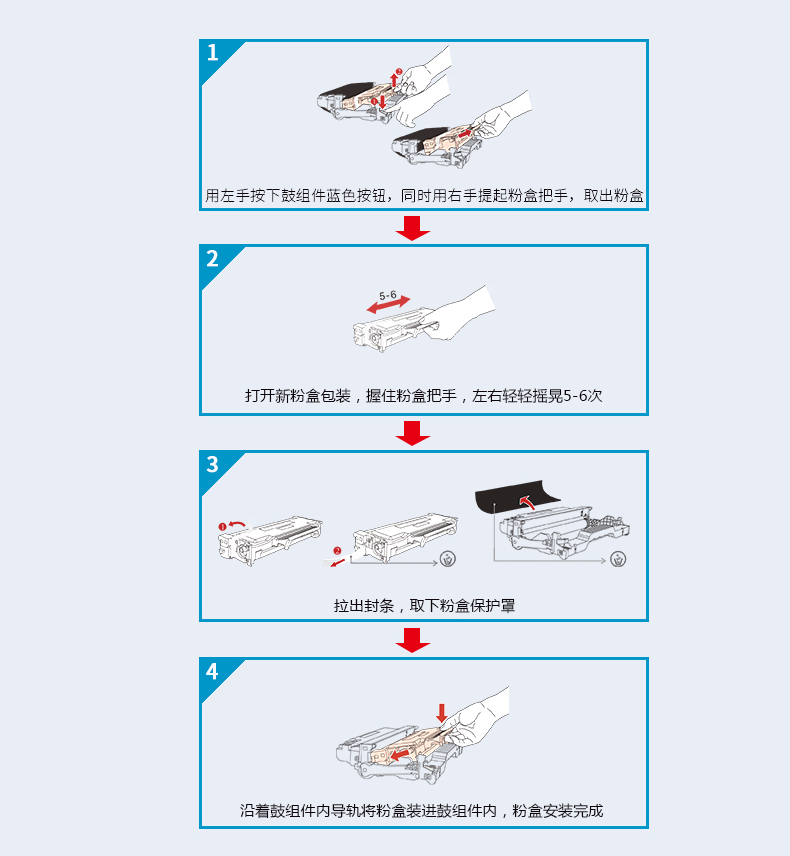 1

用左手按下鼓组件蓝色按钮，同时用右手提起粉盒把手，取出粉盒

2

5-6

打开新粉盒包装，握住粉盒把手，左右轻轻摇晃5-6次

3

拉出封条，取下粉盒保护罩

4

沿着鼓组件内导轨将粉盒装进鼓组件内，粉盒安装完成