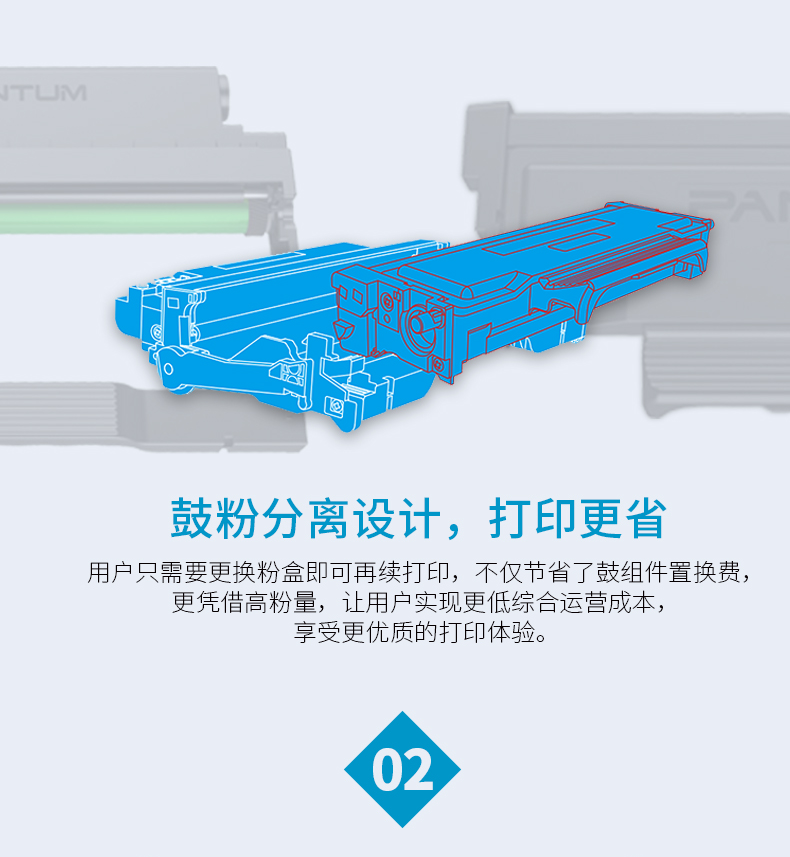 NTUM

PAN

鼓粉分离设计，打印更省

用户只需要更换粉盒即可再续打印，不仅节省了鼓组件置换费，更凭借高粉量，让用户实现更低综合运营成本，享受更优质的打印体验。

02